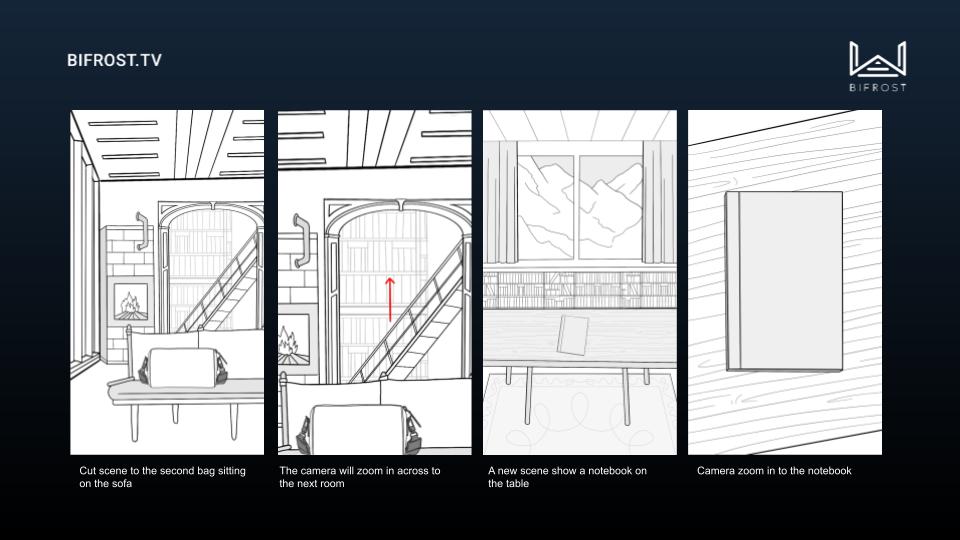 BIFROST.TV

BIFROST

Cut scene to the second bag sitting on the sofa

The camera will zoom in across to the next room

A new scene show a notebook on the table

Camera zoom in to the notebook