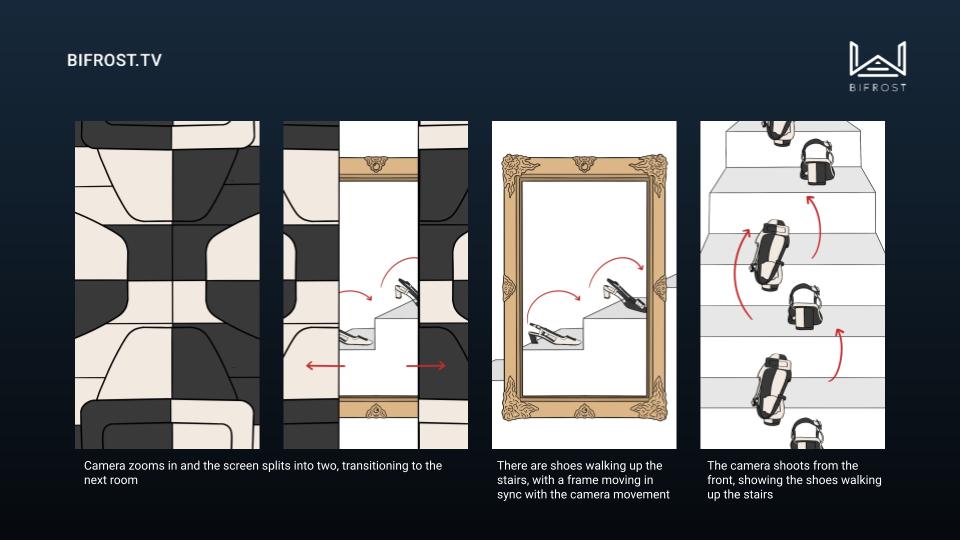 BIFROST.TV

BIFROST

Camera zooms in and the screen splits into two, transitioning to the next room

There are shoes walking up the stairs, with a frame moving in sync with the camera movement

The camera shoots from the front, showing the shoes walking up the stairs