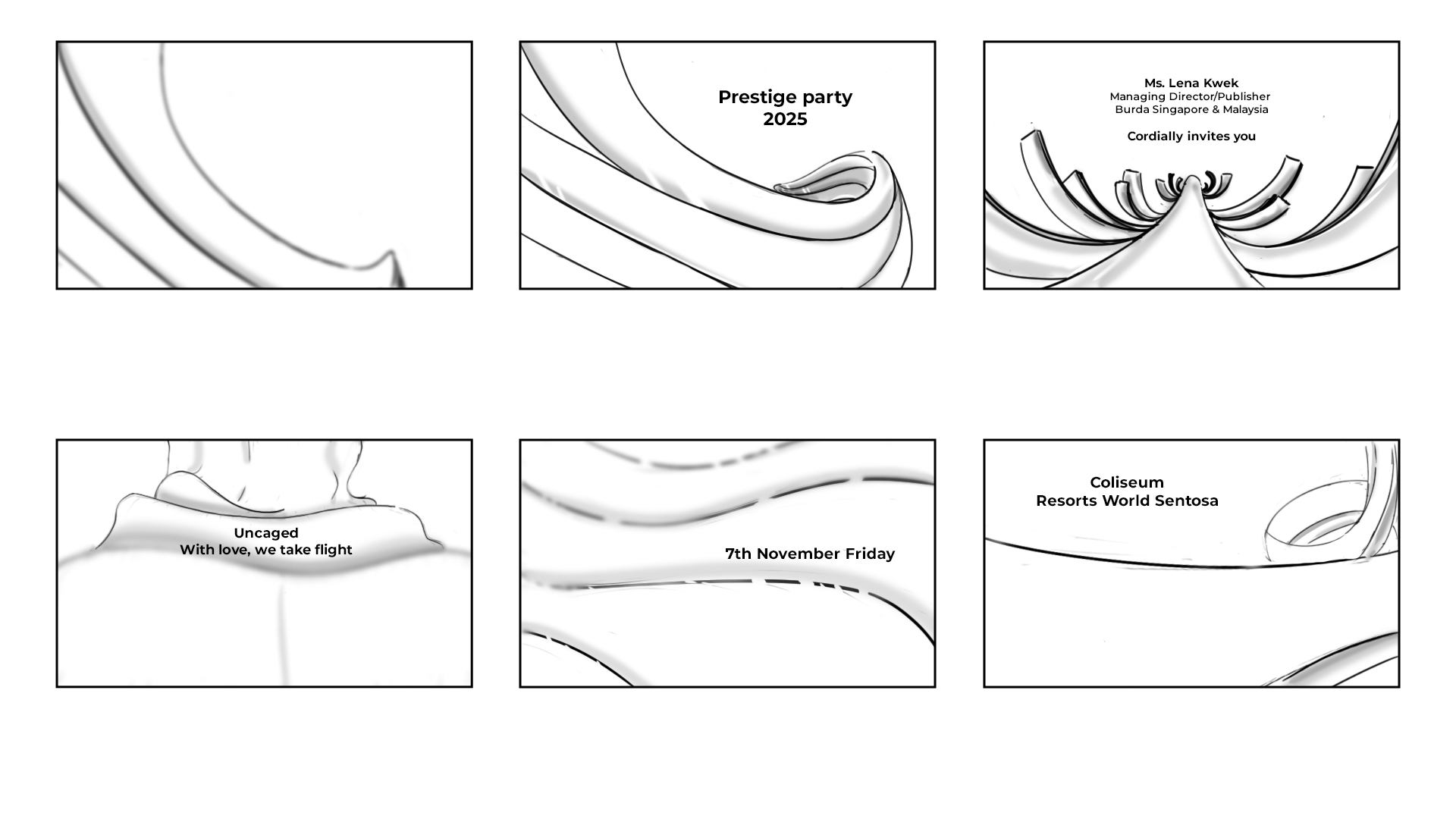 Prestige party
2025

Ms. Lena Kwek
Managing Director/Publisher
Burda Singapore & Malaysia

Cordially invites you

Uncaged
With love, we take flight

7th November Friday

Coliseum
Resorts World Sentosa