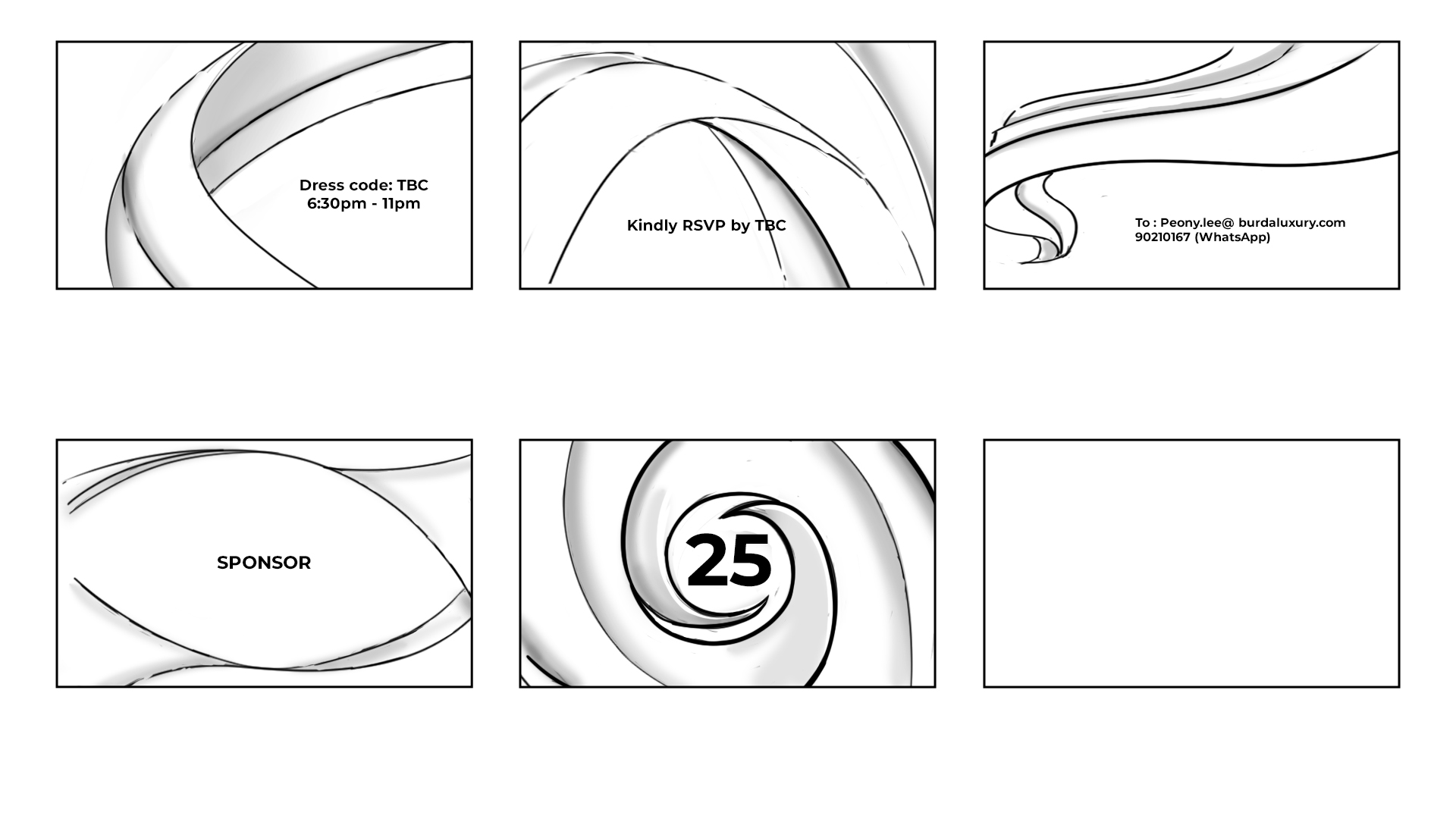 Dress code: TBC
6:30pm - 11pm

Kindly RSVP by TBC

To : Peony.lee@ burdaluxury.com
90210167 (WhatsApp)

SPONSOR

25